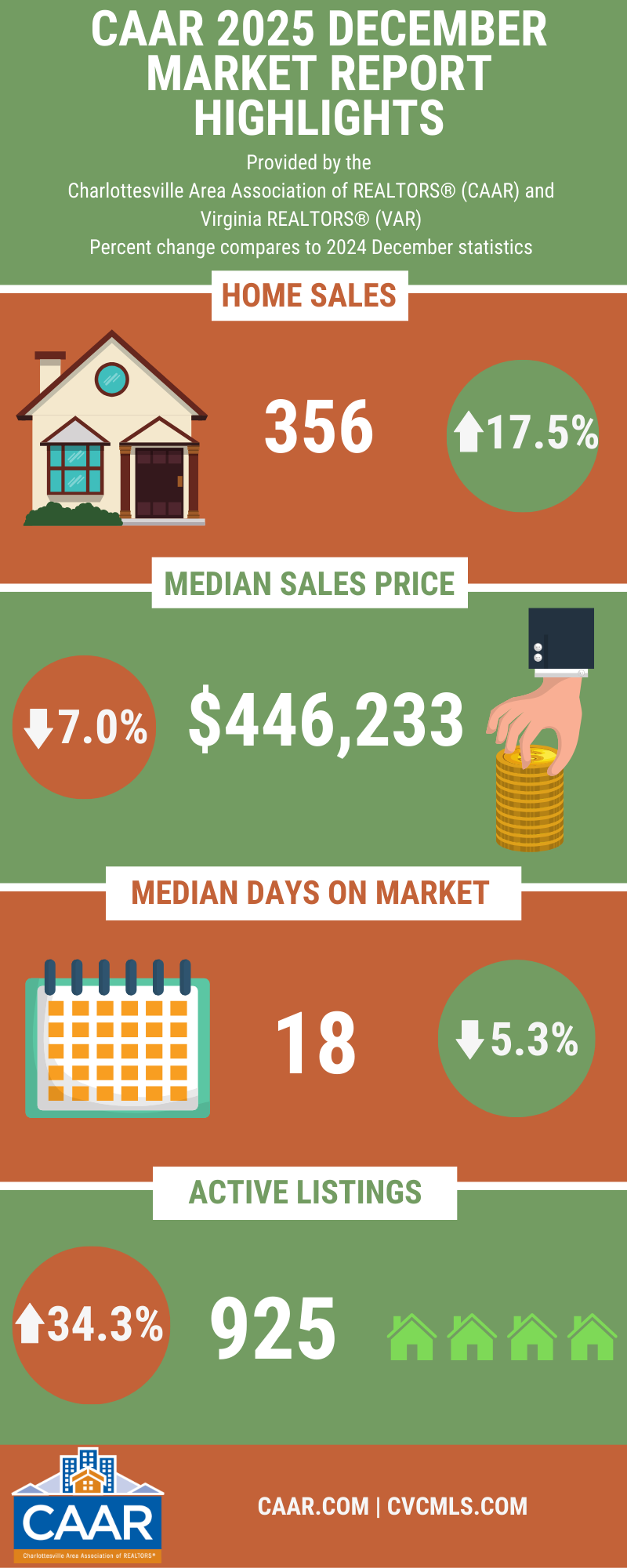 CAAR 2025 DECEMBER MARKET REPORT HIGHLIGHTS

Provided by the
Charlottesville Area Association of REALTORS® (CAAR) and
Virginia REALTORS® (VAR)
Percent change compares to 2024 December statistics

HOME SALES

356

17.5%

MEDIAN SALES PRICE

7.0%

$446,233

MEDIAN DAYS ON MARKET

18

5.3%

ACTIVE LISTINGS

34.3%

925

CAAR
Charlottesville Area Association of REALTORS®

CAAR.COM | CVCMLS.COM