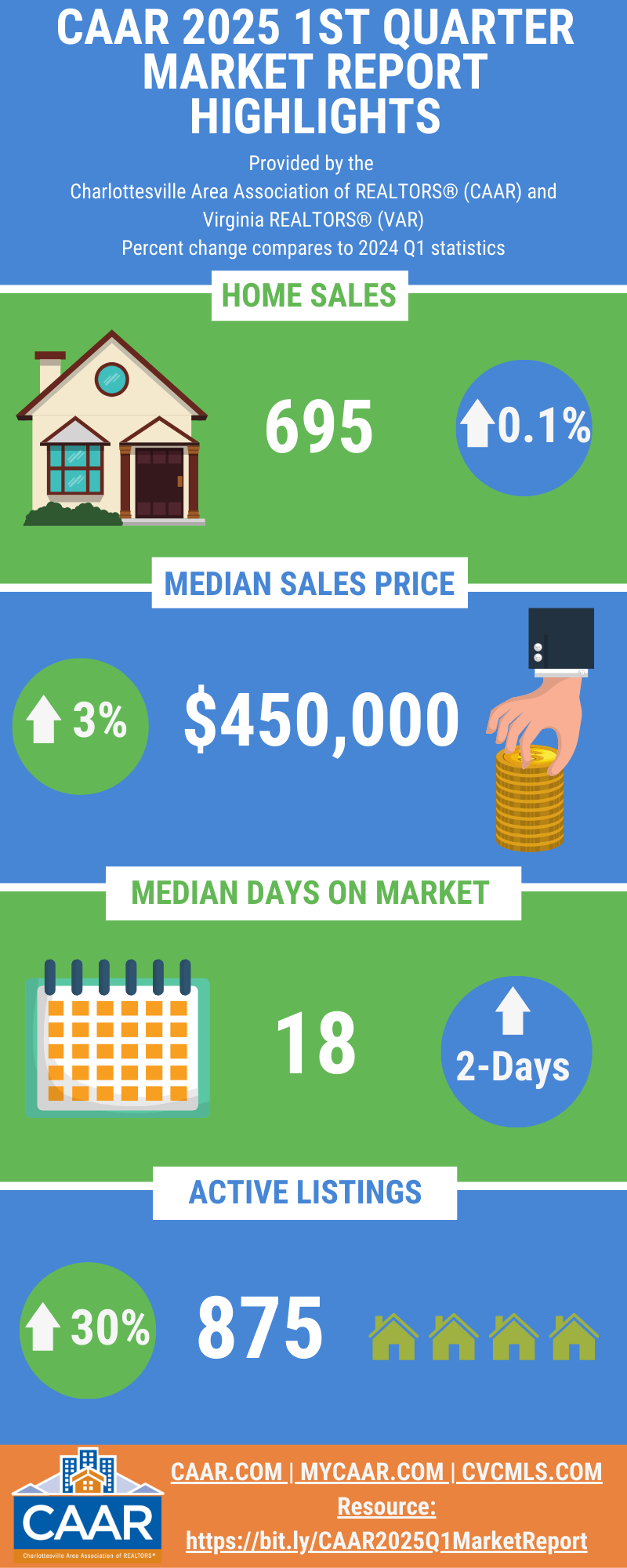 CAAR 2025 1ST QUARTER MARKET REPORT HIGHLIGHTS

Provided by the
Charlottesville Area Association of REALTORS® (CAAR) and
Virginia REALTORS® (VAR)
Percent change compares to 2024 Q1 statistics

HOME SALES

695

0.1%

MEDIAN SALES PRICE

3%

$450,000

MEDIAN DAYS ON MARKET

18

2-Days

ACTIVE LISTINGS

30%

875

CAAR
Charlottesville Area Association of REALTORS®

CAAR.COM | MYCAAR.COM | CVCMLS.COM
Resource:
https://bit.ly/CAAR2025Q1MarketReport